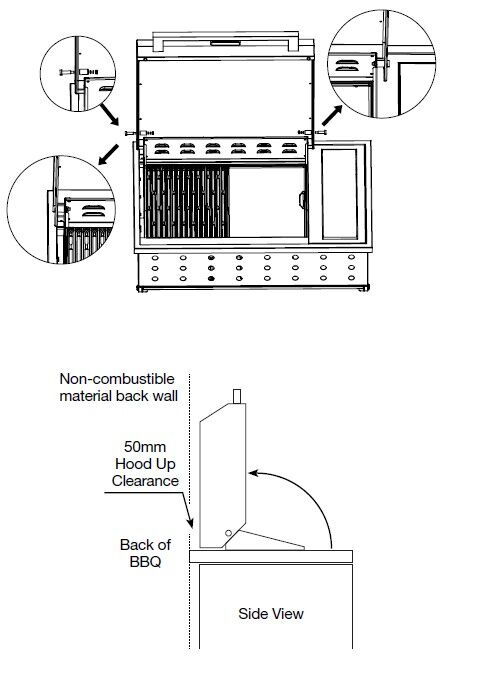 Non-combustible material back wall

50mm Hood Up Clearance

Back of BBQ

Side View